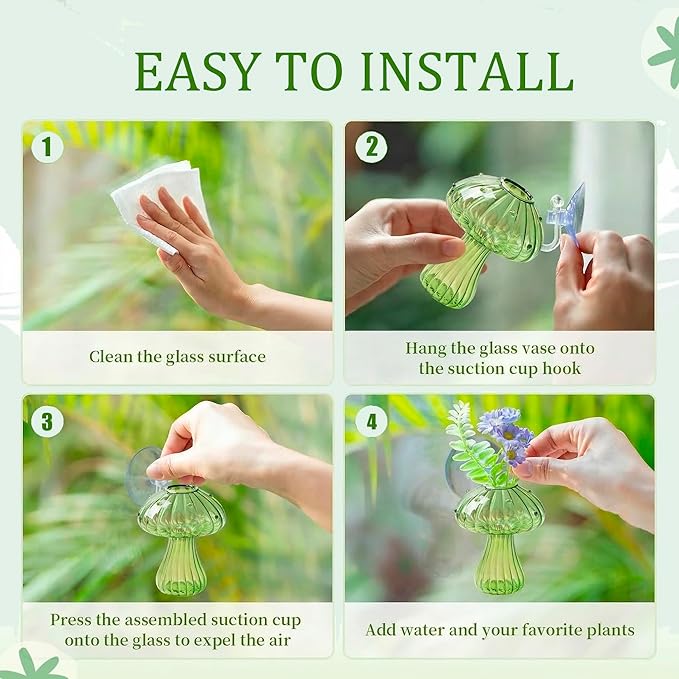 EASY TO INSTALL

1

Clean the glass surface

2

Hang the glass vase onto the suction cup hook

3

Press the assembled suction cup onto the glass to expel the air

4

Add water and your favorite plants