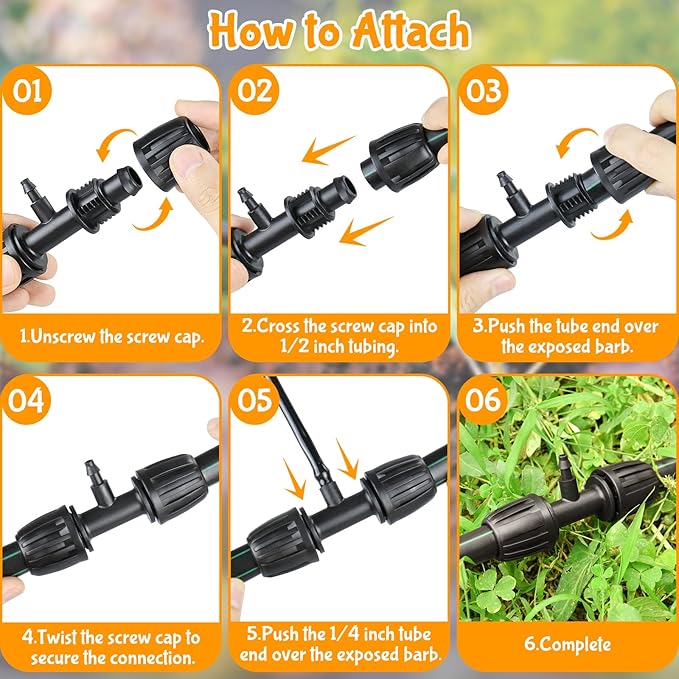 How to Attach

01

1.Unscrew the screw cap.

02

2.Cross the screw cap into 1/2 inch tubing.

03

3.Push the tube end over the exposed barb.

04

4.Twist the screw cap to secure the connection.

05

5.Push the 1/4 inch tube end over the exposed barb.

06

6.Complete