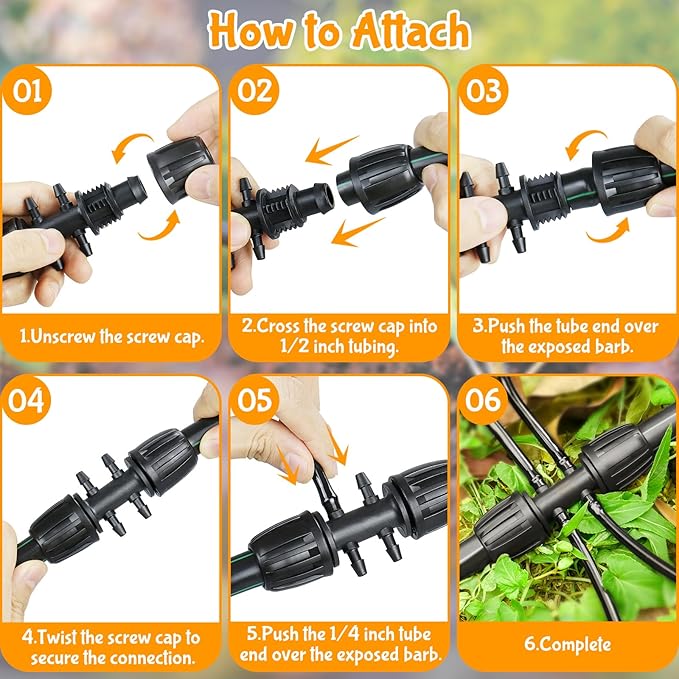 How to Attach

01

1.Unscrew the screw cap.

02

2.Cross the screw cap into 1/2 inch tubing.

03

3.Push the tube end over the exposed barb.

04

4.Twist the screw cap to secure the connection.

05

5.Push the 1/4 inch tube end over the exposed barb.

06

6.Complete