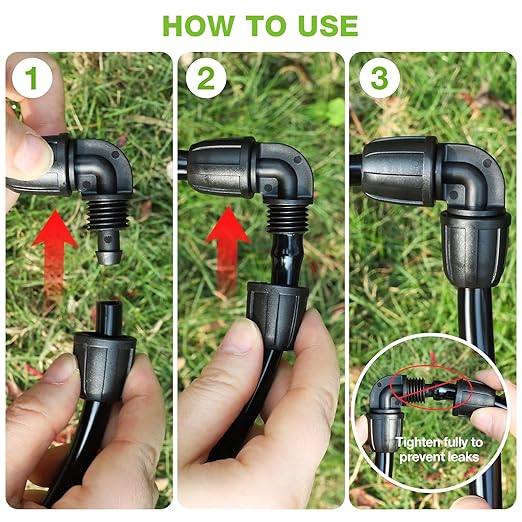 HOW TO USE

1

2

3

Tighten fully to prevent leaks