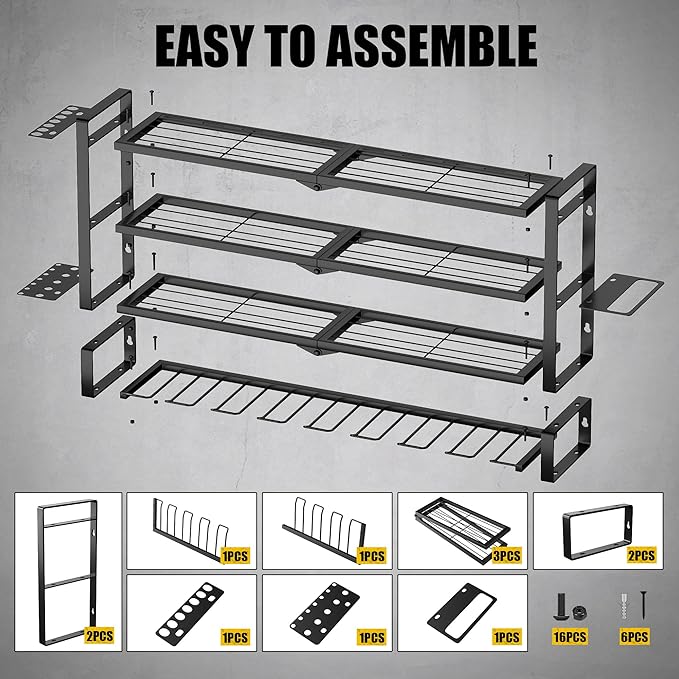 EASY TO ASSEMBLE

2PCS

1PCS

1PCS

3PCS

2PCS

1PCS

1PCS

1PCS

16PCS

6PCS