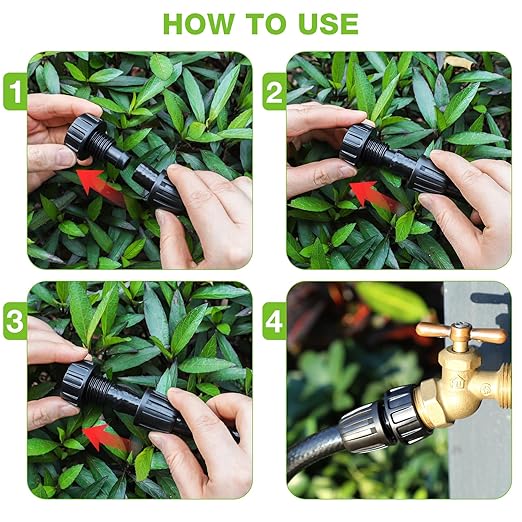 HOW TO USE

1

2

3

4