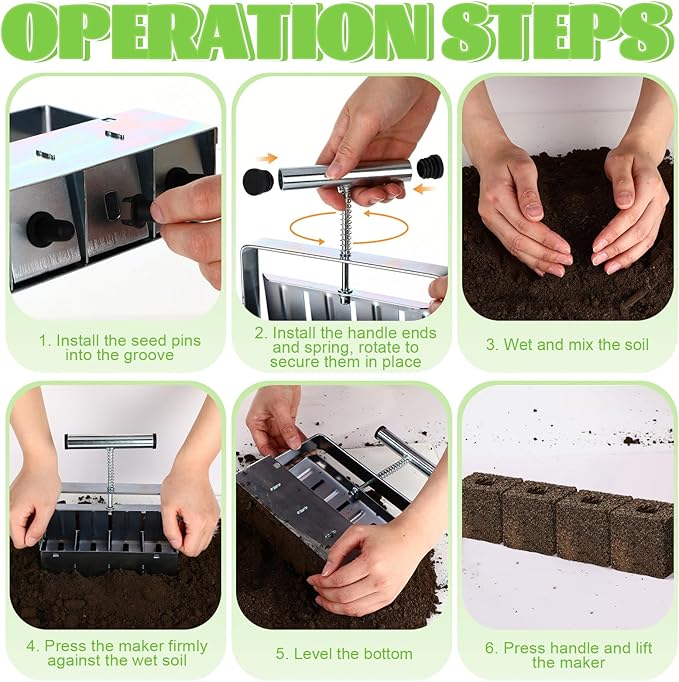 OPERATION STEPS

1. Install the seed pins into the groove

2. Install the handle ends and spring, rotate to secure them in place

3. Wet and mix the soil

4. Press the maker firmly against the wet soil

5. Level the bottom

6. Press handle and lift the maker