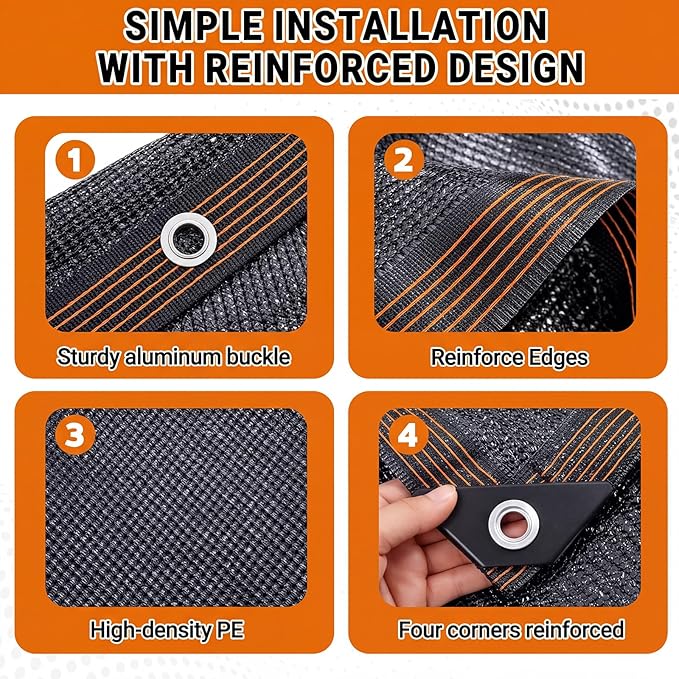 SIMPLE INSTALLATION WITH REINFORCED DESIGN

1

Sturdy aluminum buckle

2

Reinforce Edges

3

High-density PE

4

Four corners reinforced