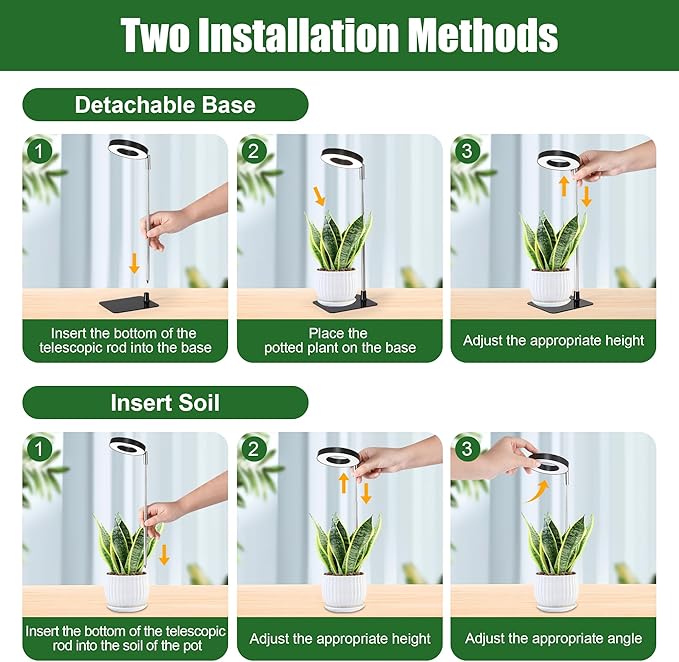 Two Installation Methods

Detachable Base

1

Insert the bottom of the telescopic rod into the base

2

Place the potted plant on the base

3

Adjust the appropriate height

Insert Soil

1

Insert the bottom of the telescopic rod into the soil of the pot

2

Adjust the appropriate height

3

Adjust the appropriate angle