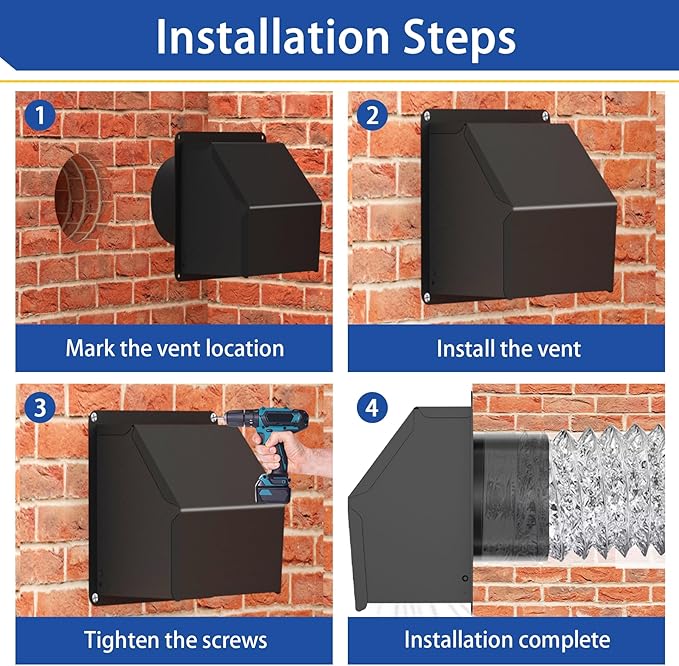 Installation Steps

1

Mark the vent location

2

Install the vent

3

Tighten the screws

4

Installation complete