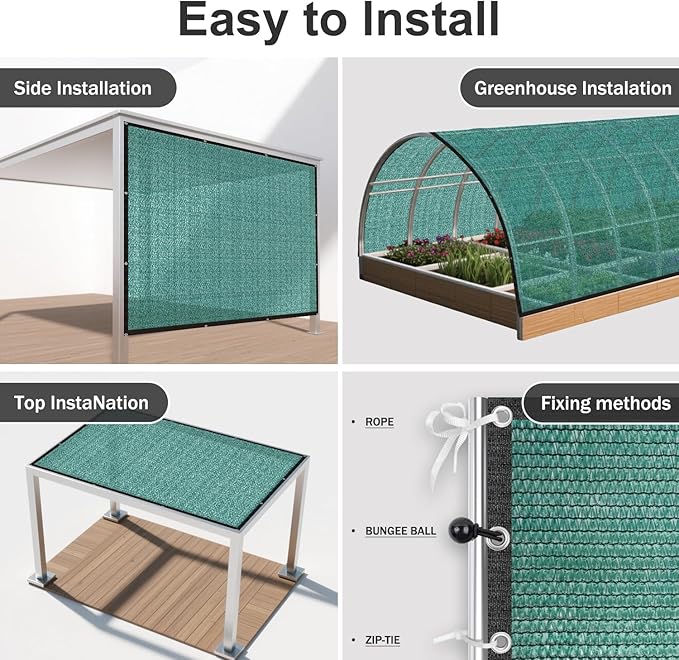 Easy to Install

Side Installation

Greenhouse Instalation

Top InstaNation

Fixing methods

• ROPE

• BUNGEE BALL

• ZIP-TIE