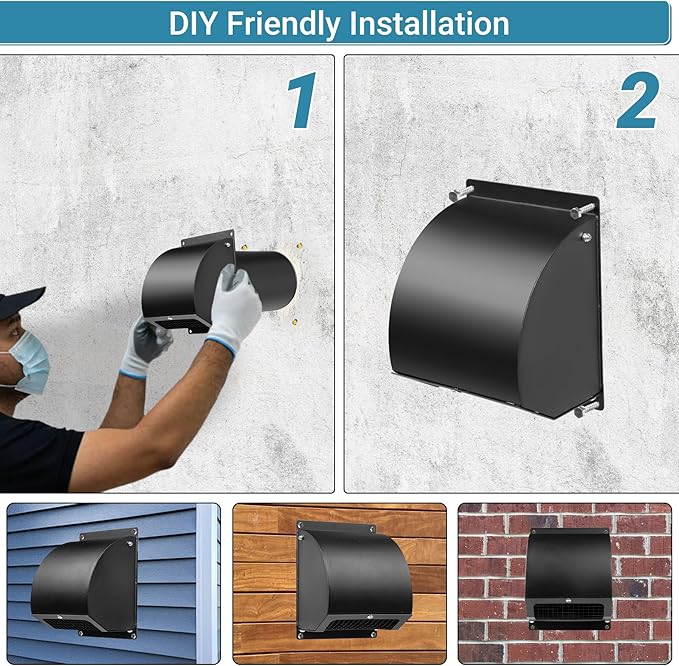 DIY Friendly Installation

1

2