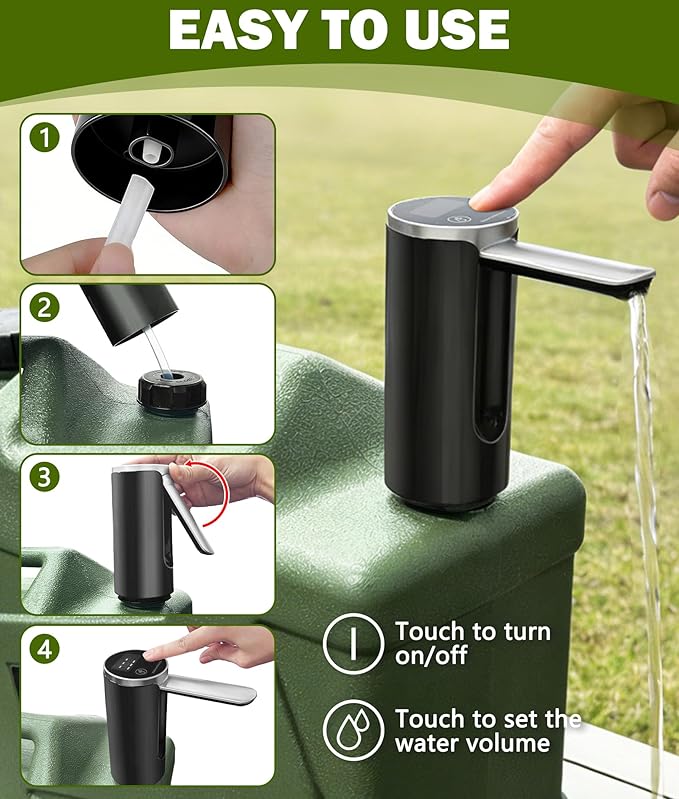 EASY TO USE

1

2

3

4

Touch to turn on/off

Touch to set the water volume