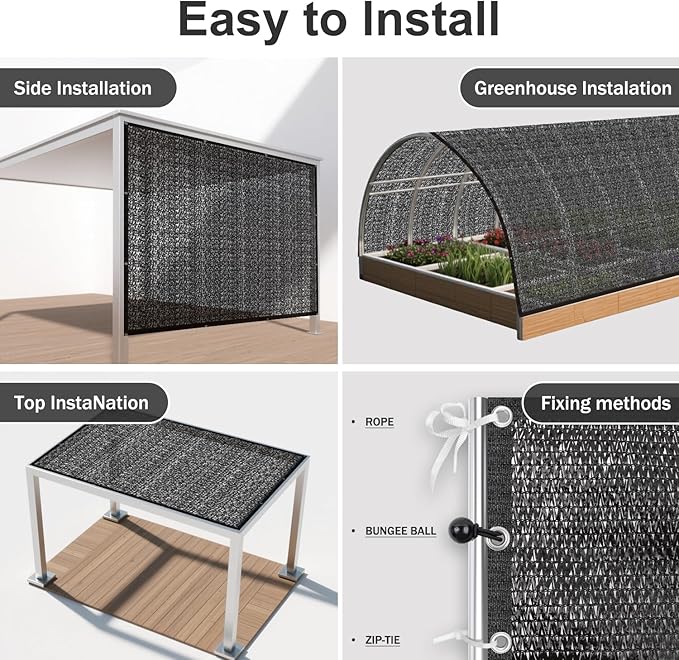 Easy to Install

Side Installation

Greenhouse Instalation

Top InstaNation

Fixing methods

• ROPE

• BUNGEE BALL

• ZIP-TIE