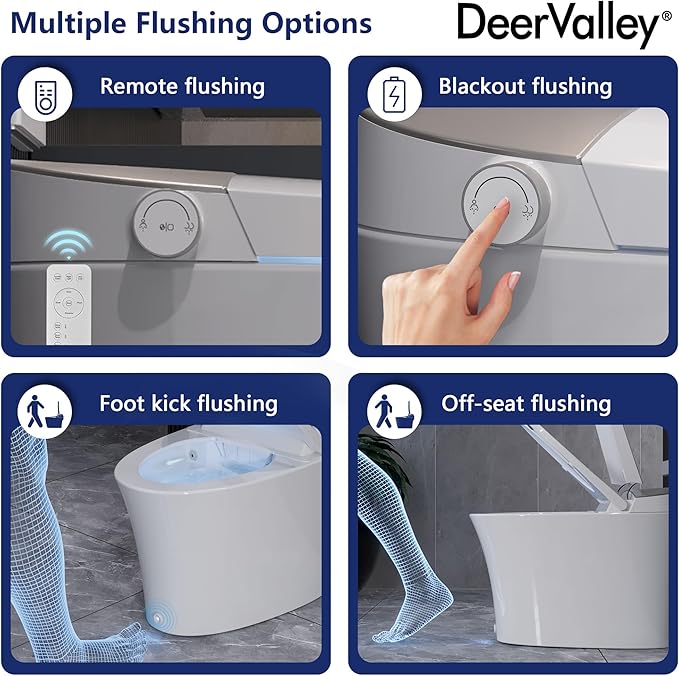 Multiple Flushing Options

DeerValley®

Remote flushing

Blackout flushing

Foot kick flushing

Off-seat flushing