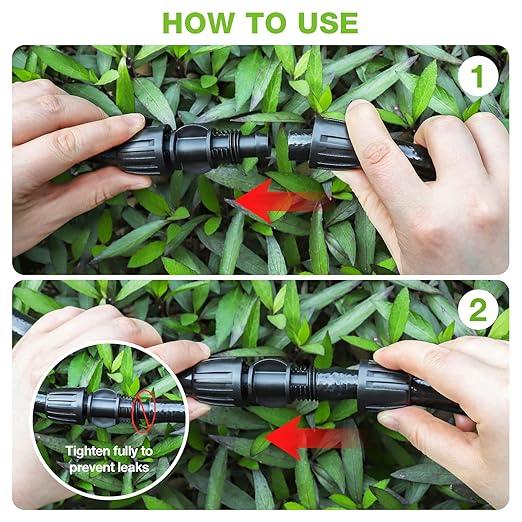 HOW TO USE

1

2

Tighten fully to prevent leaks