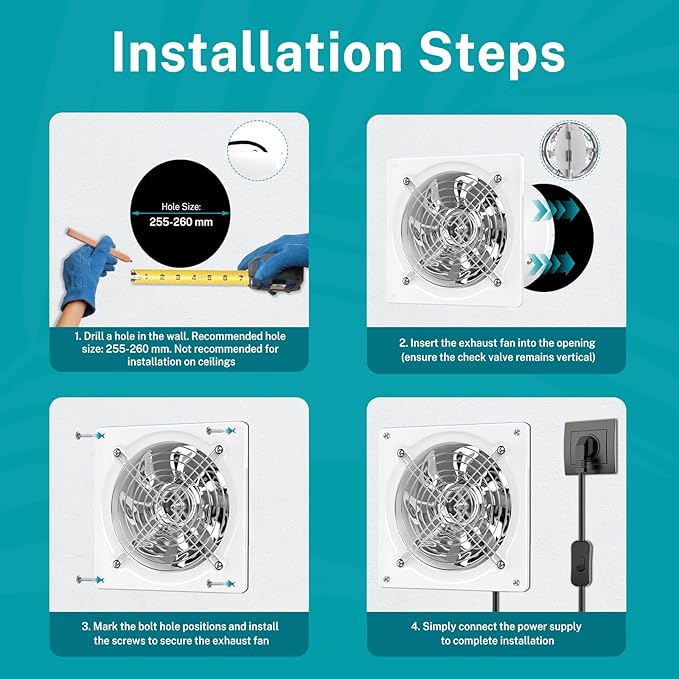 Installation Steps

Hole Size:
255-260 mm

1 2 3 4 5 6 7

1. Drill a hole in the wall. Recommended hole size: 255-260 mm. Not recommended for installation on ceilings

2. Insert the exhaust fan into the opening (ensure the check valve remains vertical)

3. Mark the bolt hole positions and install the screws to secure the exhaust fan

4. Simply connect the power supply to complete installation