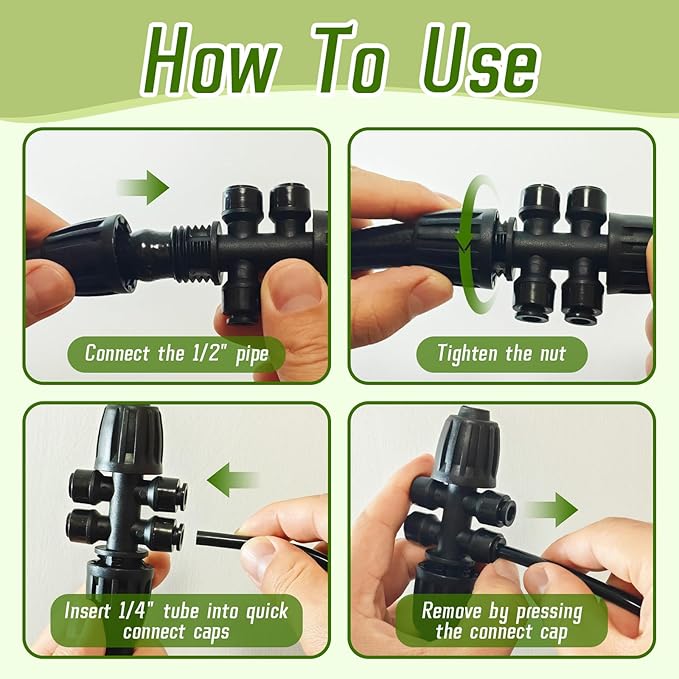 How To Use

Connect the 1/2" pipe

Tighten the nut

Insert 1/4" tube into quick connect caps

Remove by pressing the connect cap