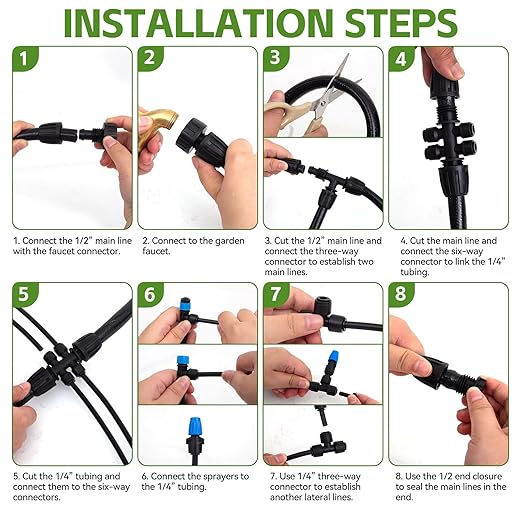 INSTALLATION STEPS

1

2

3

4

1. Connect the 1/2" main line with the faucet connector.

2. Connect to the garden faucet.

3. Cut the 1/2" main line and connect the three-way connector to establish two main lines.

4. Cut the main line and connect the six-way connector to link the 1/4" tubing.

5

6

7

8

5. Cut the 1/4" tubing and connect them to the six-way connectors.

6. Connect the sprayers to the 1/4" tubing.

7. Use 1/4" three-way connector to establish another lateral lines.

8. Use the 1/2 end closure to seal the main lines in the end.