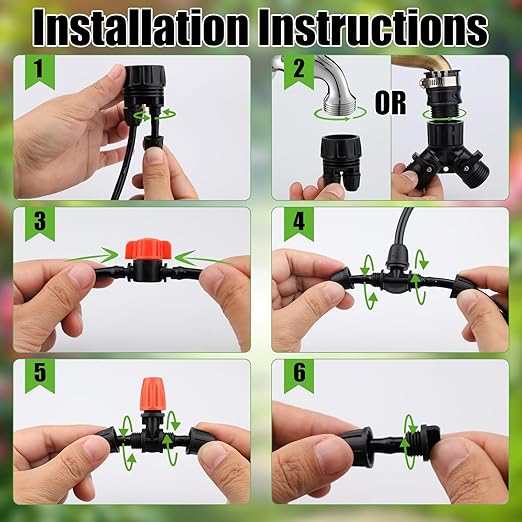 Installation Instructions

1

2

OR

3

4

5

6