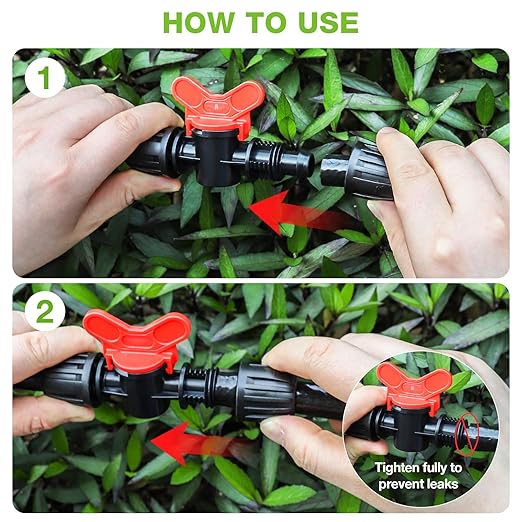 HOW TO USE

1

2

Tighten fully to prevent leaks