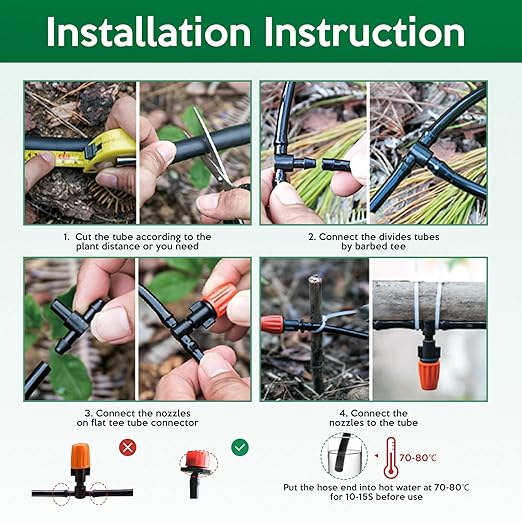 Installation Instruction

1. Cut the tube according to the plant distance or you need

2. Connect the divides tubes by barbed tee

3. Connect the nozzles on flat tee tube connector

4. Connect the nozzles to the tube

70-80℃

Put the hose end into hot water at 70-80℃ for 10-15S before use