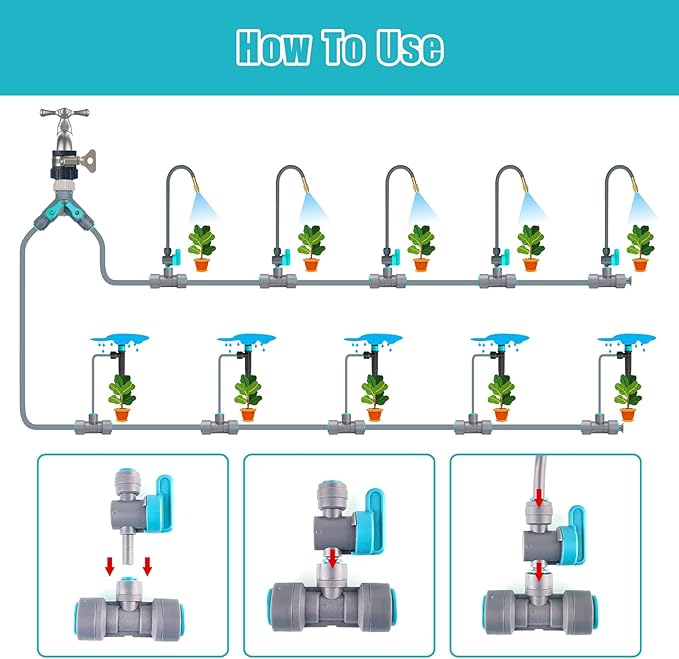 How To Use