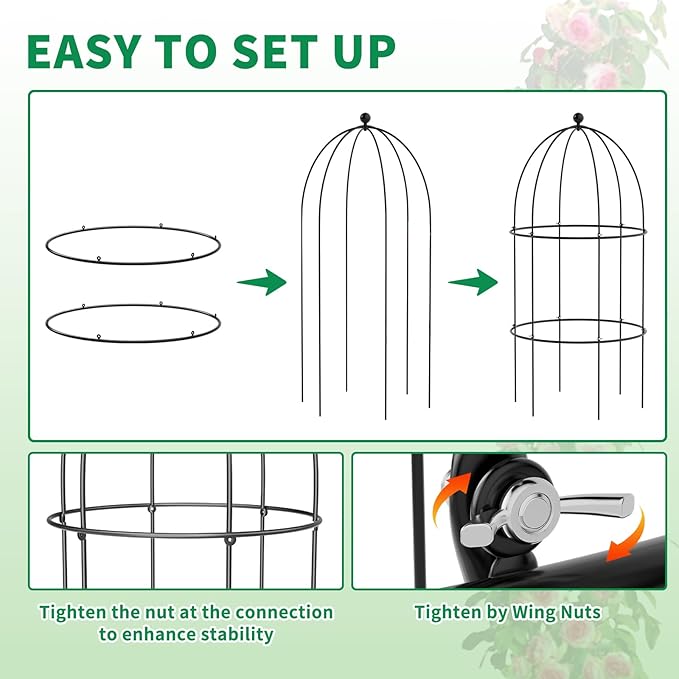 EASY TO SET UP

Tighten the nut at the connection to enhance stability

Tighten by Wing Nuts