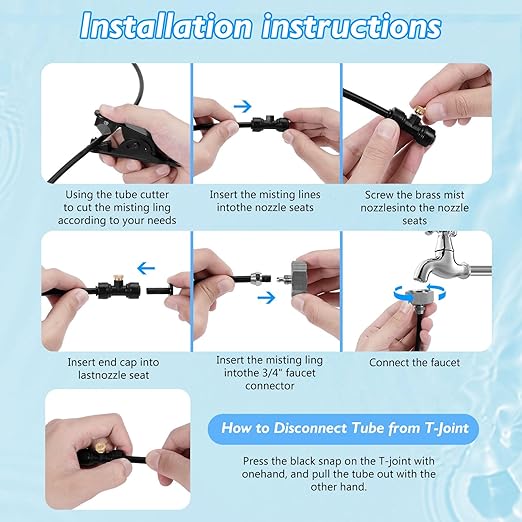 Installation instructions

Using the tube cutter to cut the misting ling according to your needs

Insert the misting lines intothe nozzle seats

Screw the brass mist nozzlesinto the nozzle seats

Insert end cap into lastnozzle seat

Insert the misting ling intothe 3/4" faucet connector

Connect the faucet

How to Disconnect Tube from T-Joint

Press the black snap on the T-joint with onehand, and pull the tube out with the other hand.