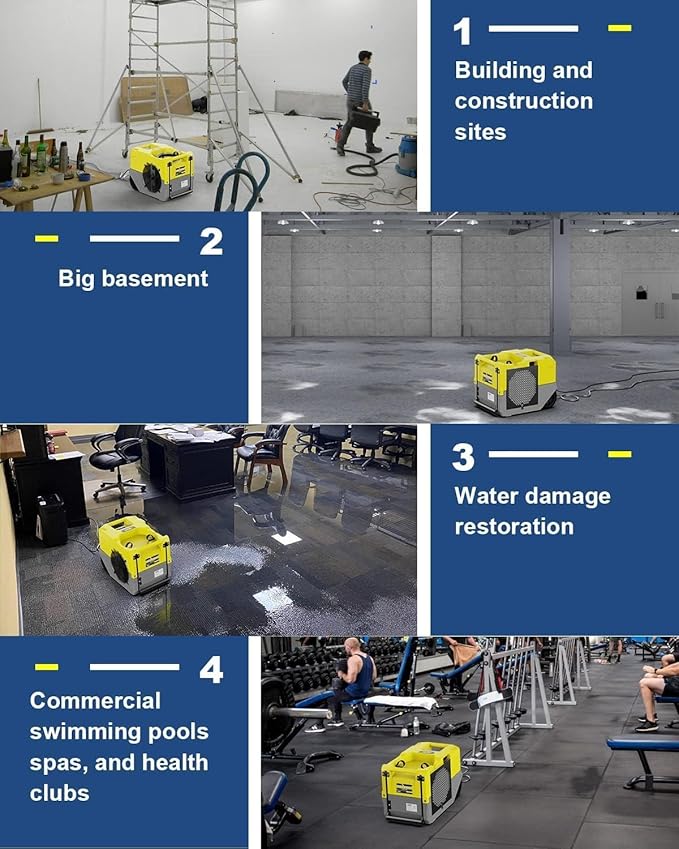 1

Building and construction sites

2

Big basement

3

Water damage restoration

4

Commercial swimming pools spas, and health clubs