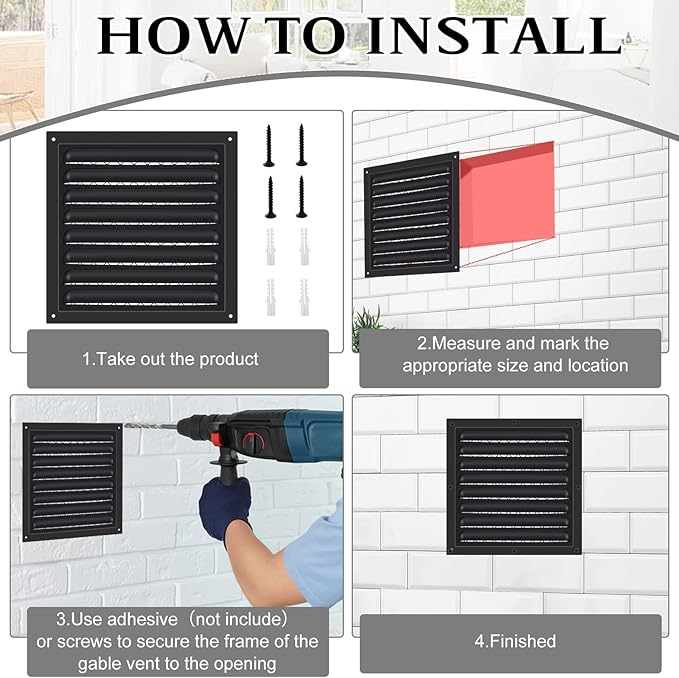 HOW TO INSTALL

1.Take out the product

2.Measure and mark the appropriate size and location

3.Use adhesive（not include） or screws to secure the frame of the gable vent to the opening

4.Finished