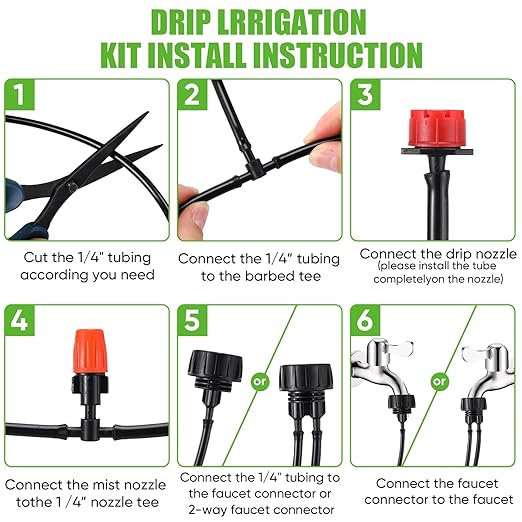 DRIP LRRIGATION
KIT INSTALL INSTRUCTION

1

Cut the 1/4" tubing according you need

2

Connect the 1/4" tubing to the barbed tee

3

Connect the drip nozzle
(please install the tube completelyon the nozzle)

4

Connect the mist nozzle tothe 1 /4" nozzle tee

5

or

Connect the 1/4" tubing to the faucet connector or 2-way faucet connector

6

or

Connect the faucet connector to the faucet