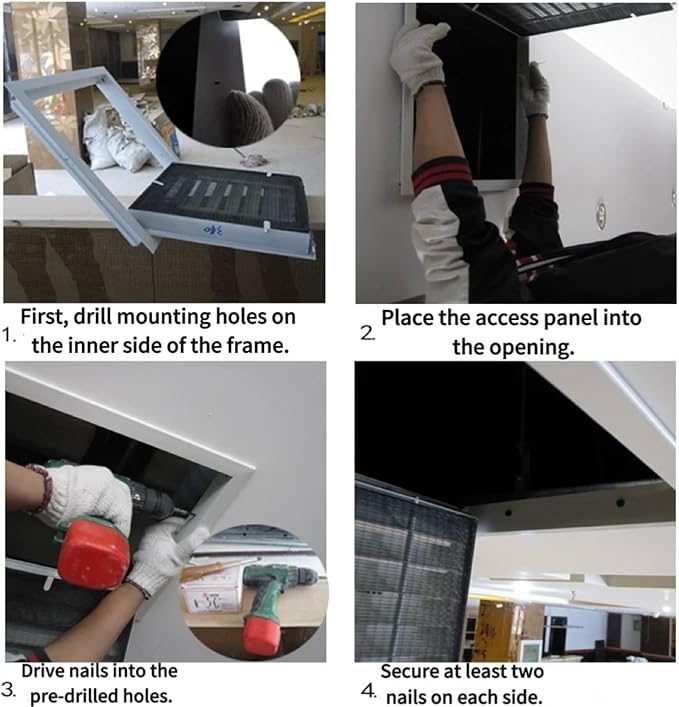 1. First, drill mounting holes on the inner side of the frame.

2. Place the access panel into the opening.

3. Drive nails into the pre-drilled holes.

4. Secure at least two nails on each side.