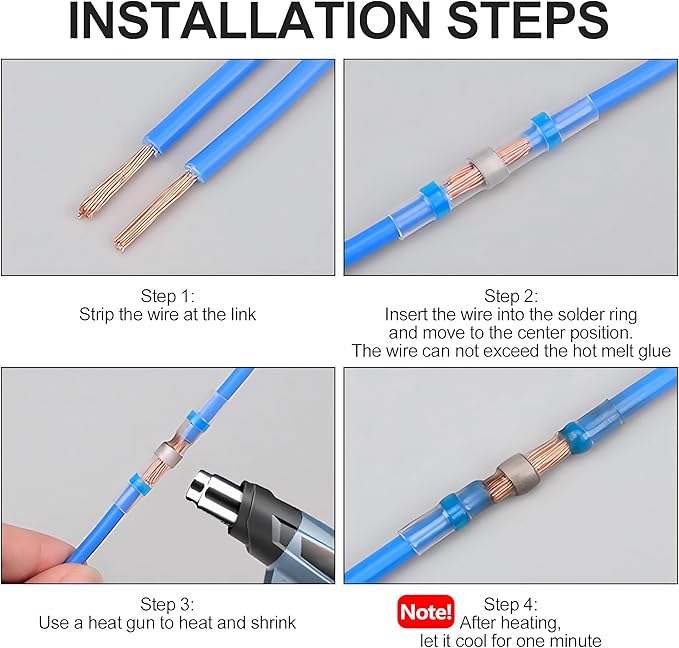 INSTALLATION STEPS

Step 1:
Strip the wire at the link

Step 2:
Insert the wire into the solder ring and move to the center position.
The wire can not exceed the hot melt glue

Step 3:
Use a heat gun to heat and shrink

Note!

Step 4:
After heating, let it cool for one minute