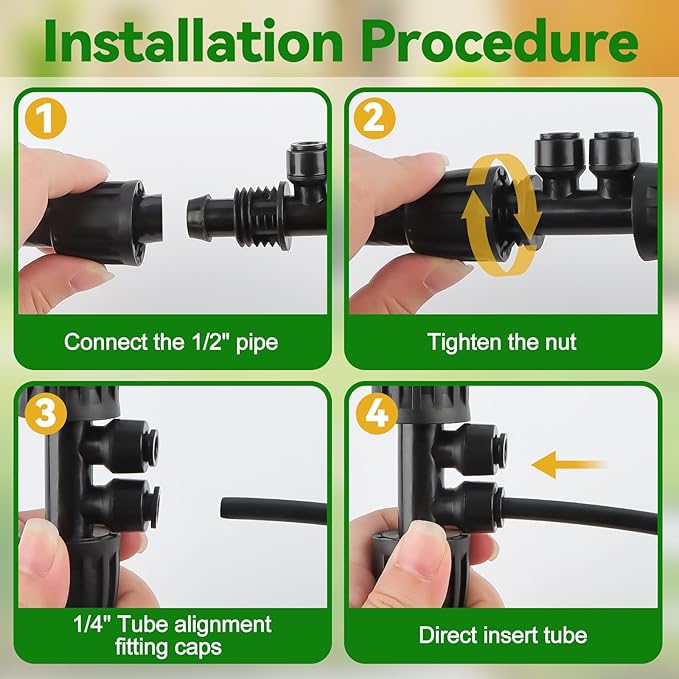 Installation Procedure

1

Connect the 1/2" pipe

2

Tighten the nut

3

1/4" Tube alignment fitting caps

4

Direct insert tube