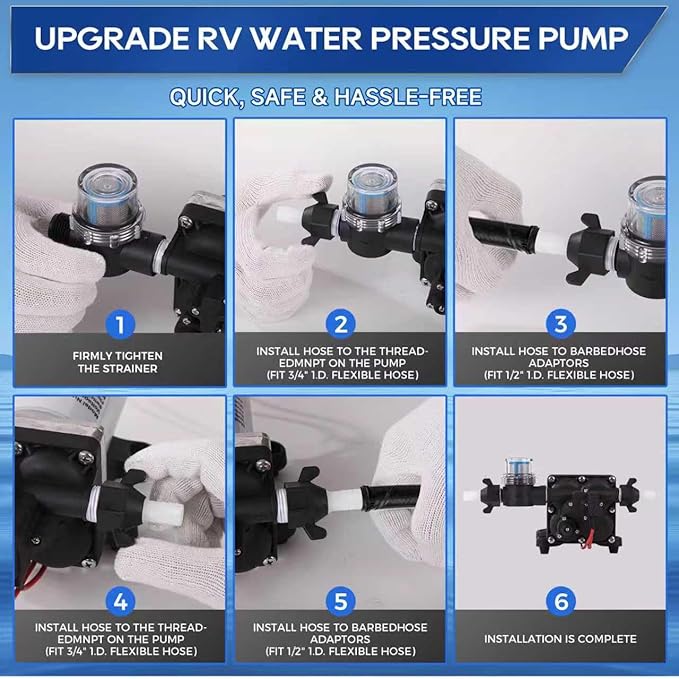 UPGRADE RV WATER PRESSURE PUMP

QUICK, SAFE & HASSLE-FREE

1
FIRMLY TIGHTEN THE STRAINER

2
INSTALL HOSE TO THE THREAD-EDMNPT ON THE PUMP (FIT 3/4" I.D. FLEXIBLE HOSE)

3
INSTALL HOSE TO BARBEDHOSE ADAPTORS (FIT 1/2" I.D. FLEXIBLE HOSE)

4
INSTALL HOSE TO THE THREAD-EDMNPT ON THE PUMP (FIT 3/4" I.D. FLEXIBLE HOSE)

5
INSTALL HOSE TO BARBEDHOSE ADAPTORS (FIT 1/2" I.D. FLEXIBLE HOSE)

6
INSTALLATION IS COMPLETE