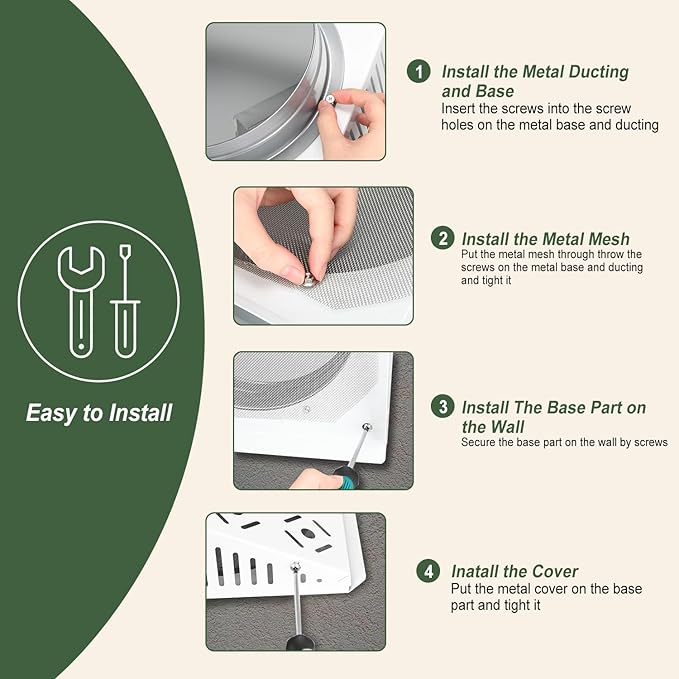 Easy to Install

1 Install the Metal Ducting and Base
Insert the screws into the screw holes on the metal base and ducting

2 Install the Metal Mesh
Put the metal mesh through throw the screws on the metal base and ducting and tight it

3 Install The Base Part on the Wall
Secure the base part on the wall by screws

4 Inatall the Cover
Put the metal cover on the base part and tight it