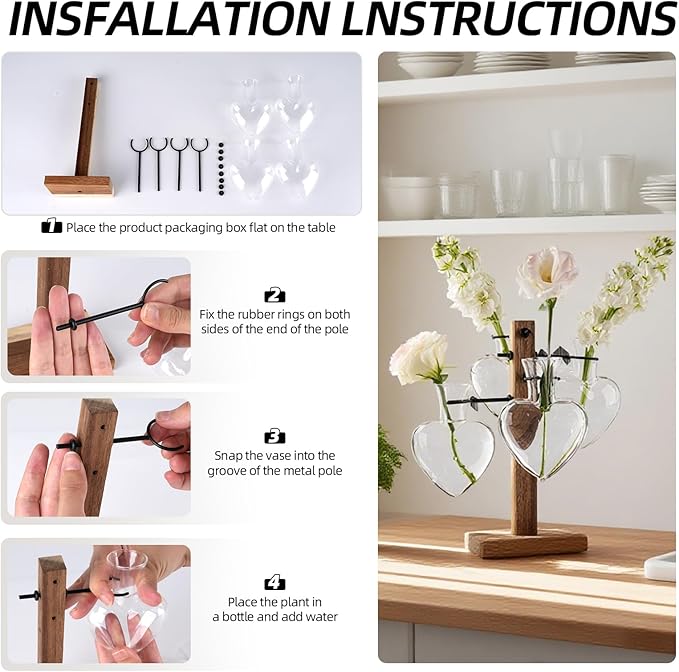 INSFALLATION LNSTRUCTIONS

1 Place the product packaging box flat on the table

2
Fix the rubber rings on both sides of the end of the pole

3
Snap the vase into the groove of the metal pole

4
Place the plant in a bottle and add water