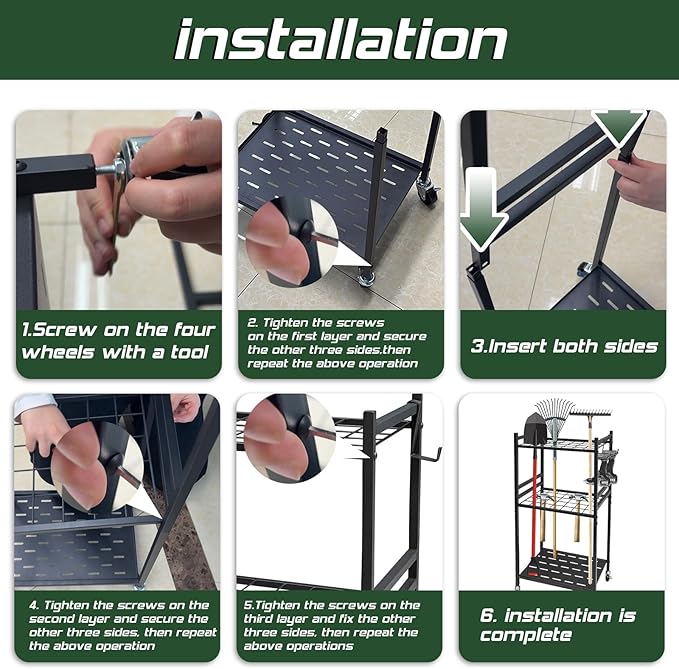 installation

1.Screw on the four wheels with a tool

2. Tighten the screws on the first layer and secure the other three sides.then repeat the above operation

3.Insert both sides

4. Tighten the screws on the second layer and secure the other three sides, then repeat the above operation

5.Tighten the screws on the third layer and fix the other three sides, then repeat the above operations

6. installation is complete