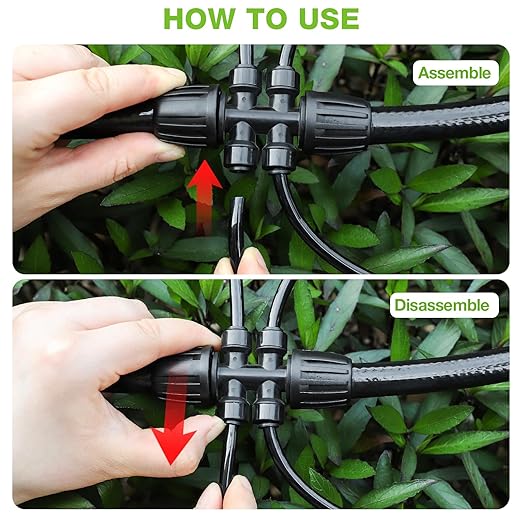 HOW TO USE

Assemble

Disassemble