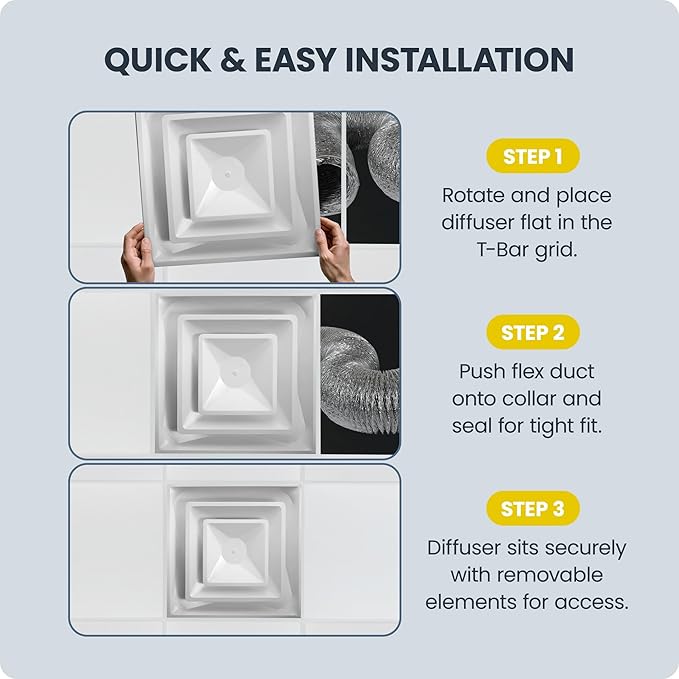 QUICK & EASY INSTALLATION

STEP 1

Rotate and place diffuser flat in the T-Bar grid.

STEP 2

Push flex duct onto collar and seal for tight fit.

STEP 3

Diffuser sits securely with removable elements for access.