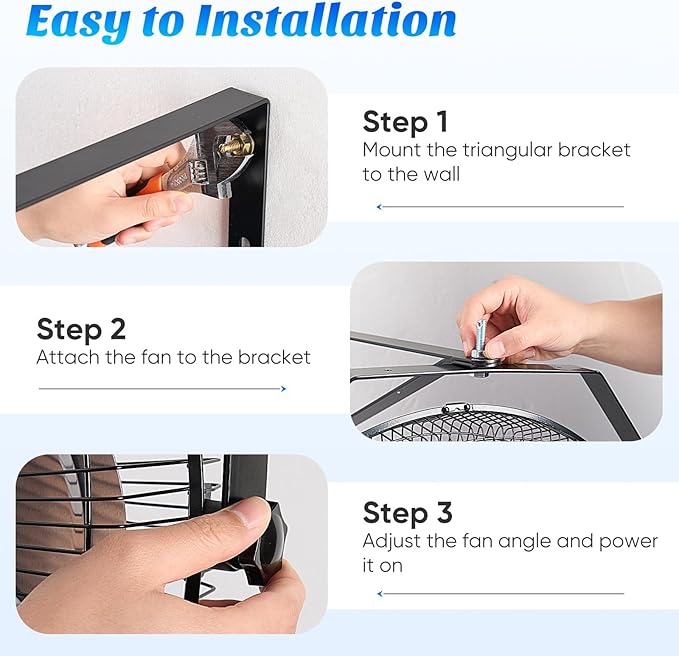 Easy to Installation

Step 1
Mount the triangular bracket to the wall

Step 2
Attach the fan to the bracket

Step 3
Adjust the fan angle and power it on