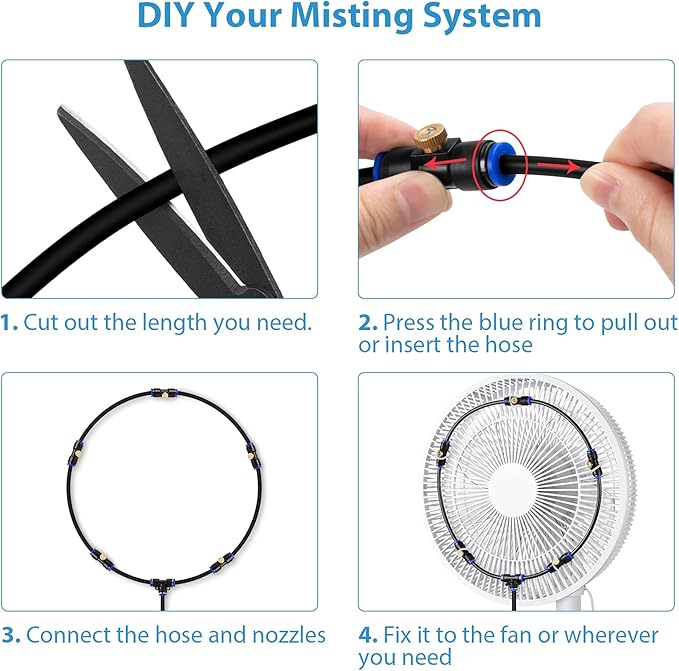 DIY Your Misting System

1. Cut out the length you need.

2. Press the blue ring to pull out or insert the hose

3. Connect the hose and nozzles

4. Fix it to the fan or wherever you need