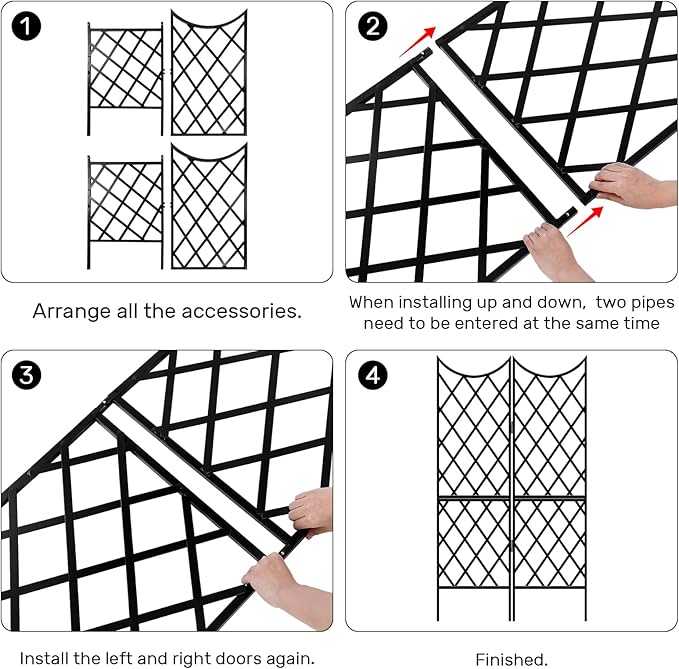 1

Arrange all the accessories.

2

When installing up and down, two pipes need to be entered at the same time

3

Install the left and right doors again.

4

Finished.