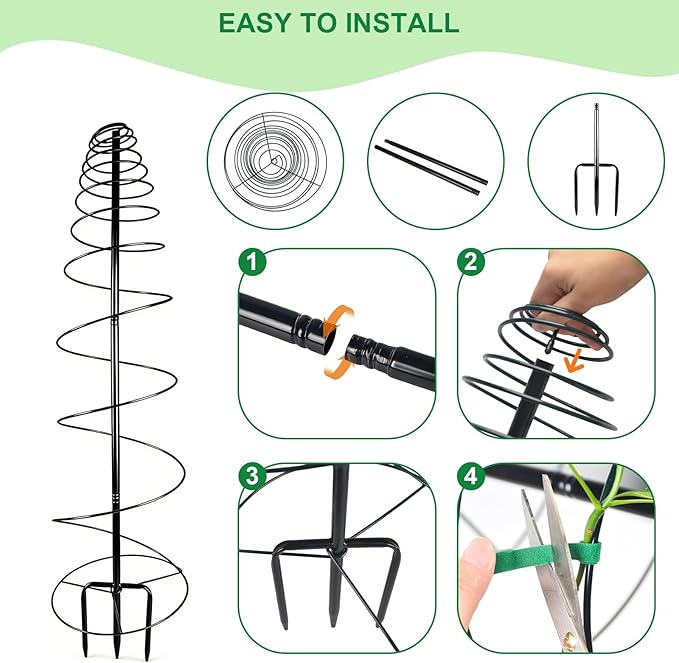 EASY TO INSTALL

1

2

3

4