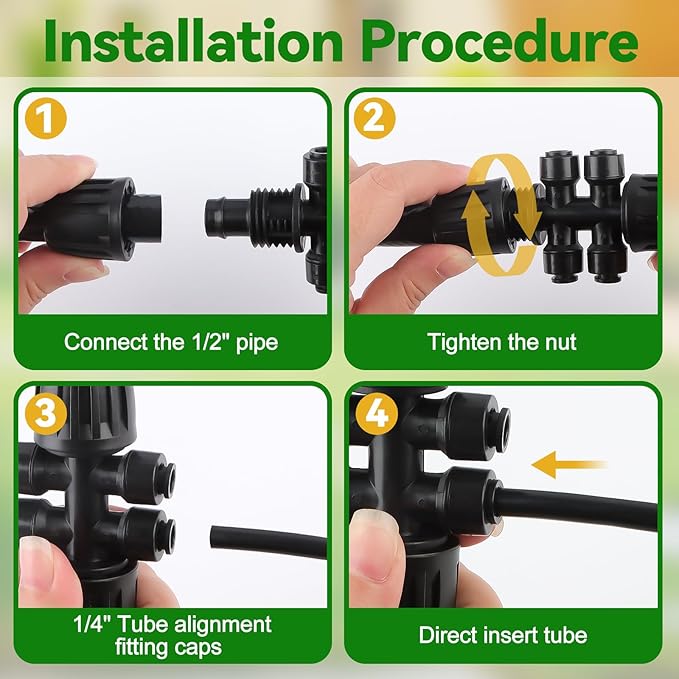 Installation Procedure

1

Connect the 1/2" pipe

2

Tighten the nut

3

1/4" Tube alignment fitting caps

4

Direct insert tube