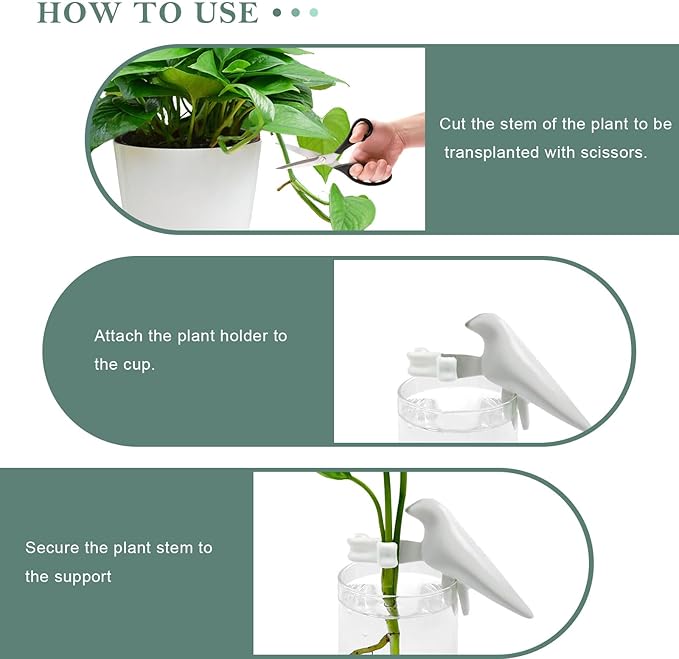 HOW TO USE

Cut the stem of the plant to be transplanted with scissors.

Attach the plant holder to the cup.

Secure the plant stem to the support