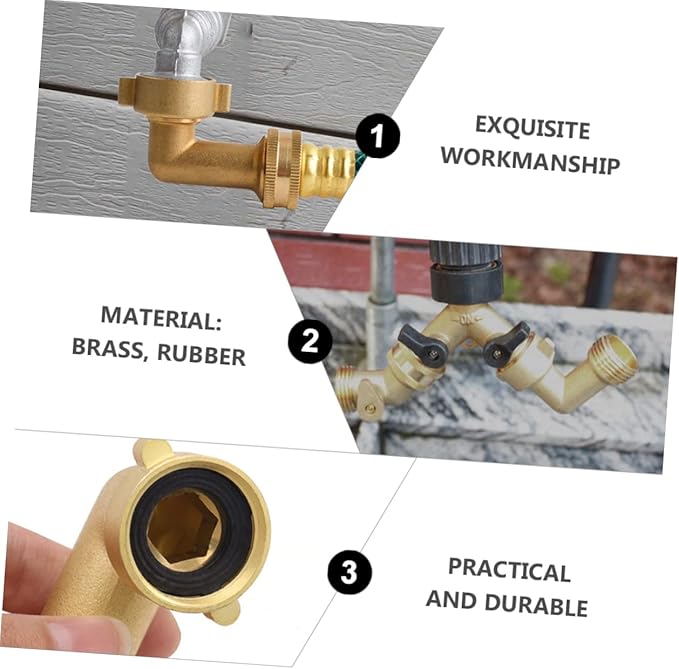 1

EXQUISITE WORKMANSHIP

MATERIAL: BRASS, RUBBER

2

ON

3

PRACTICAL AND DURABLE